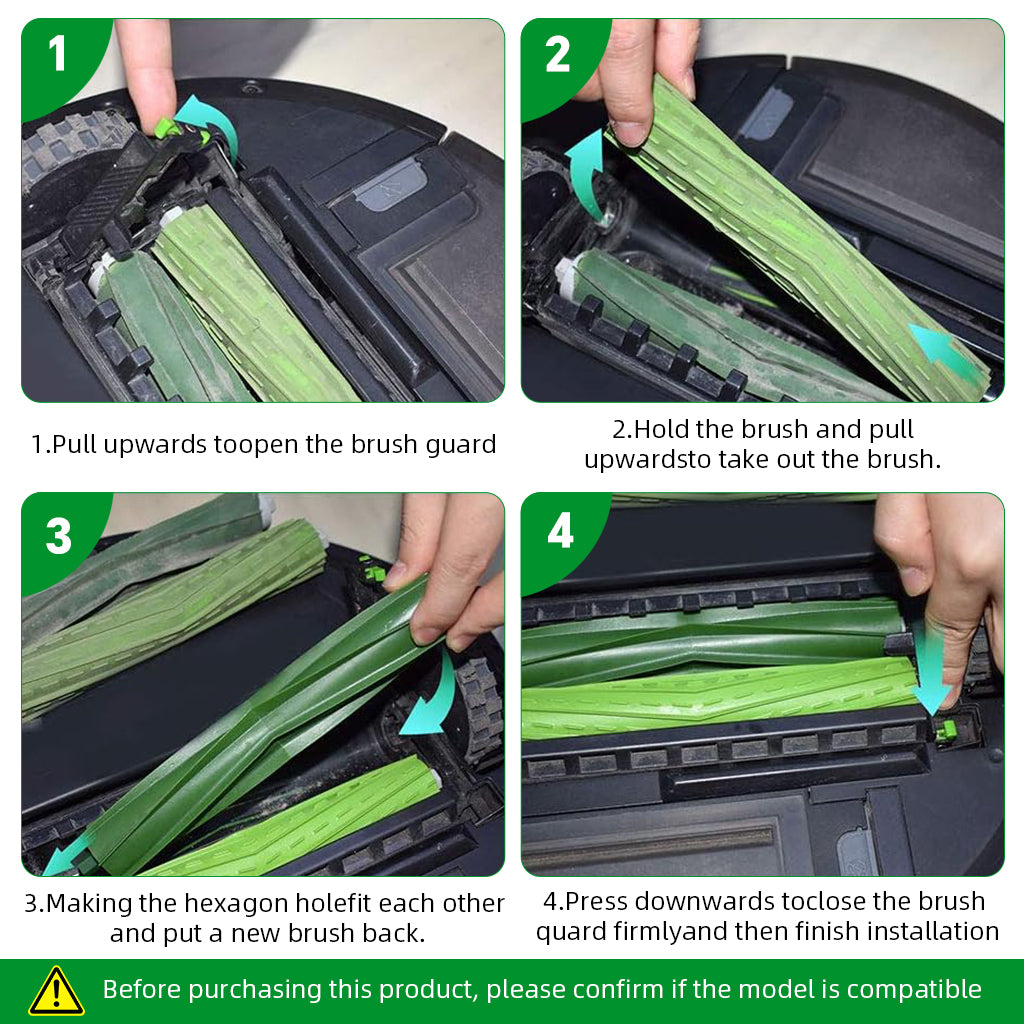 1

1.Pull upwards toopen the brush guard

2

2.Hold the brush and pull upwardsto take out the brush.

3

3.Making the hexagon holefit each other and put a new brush back.

4

4.Press downwards toclose the brush guard firmlyand then finish installation

Before purchasing this product, please confirm if the model is compatible